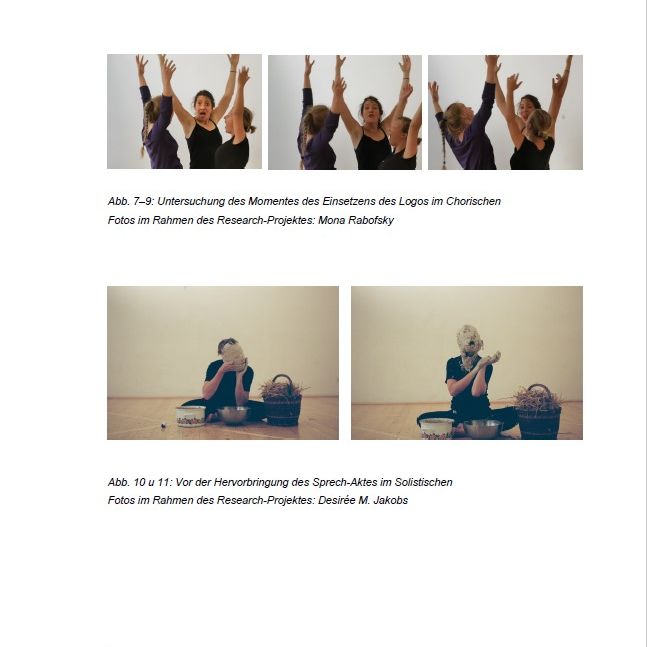 Abb. 7–9: Untersuchung des Momentes des Einsetzens des Logos im Chorischen
Fotos im Rahmen des Research-Projektes: Mona Rabofsky

Abb. 10 u 11: Vor der Hervorbringung des Sprech-Aktes im Solistischen
Fotos im Rahmen des Research-Projektes: Desirée M. Jakobs